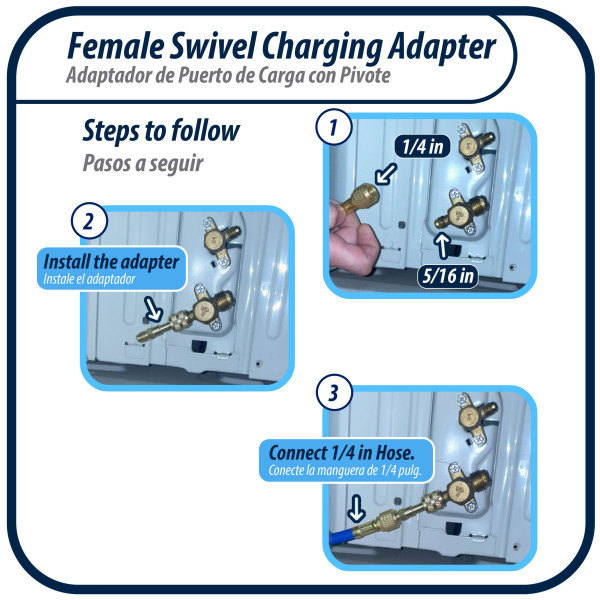 Female Swivel Charging Adapter
Adaptador de Puerto de Carga con Pivote

Steps to follow
Pasos a seguir

1
1/4 in
5/16 in

2
Install the adapter
Instale el adaptador

3
Connect 1/4 in Hose.
Conecte la manguera de 1/4 pulg.